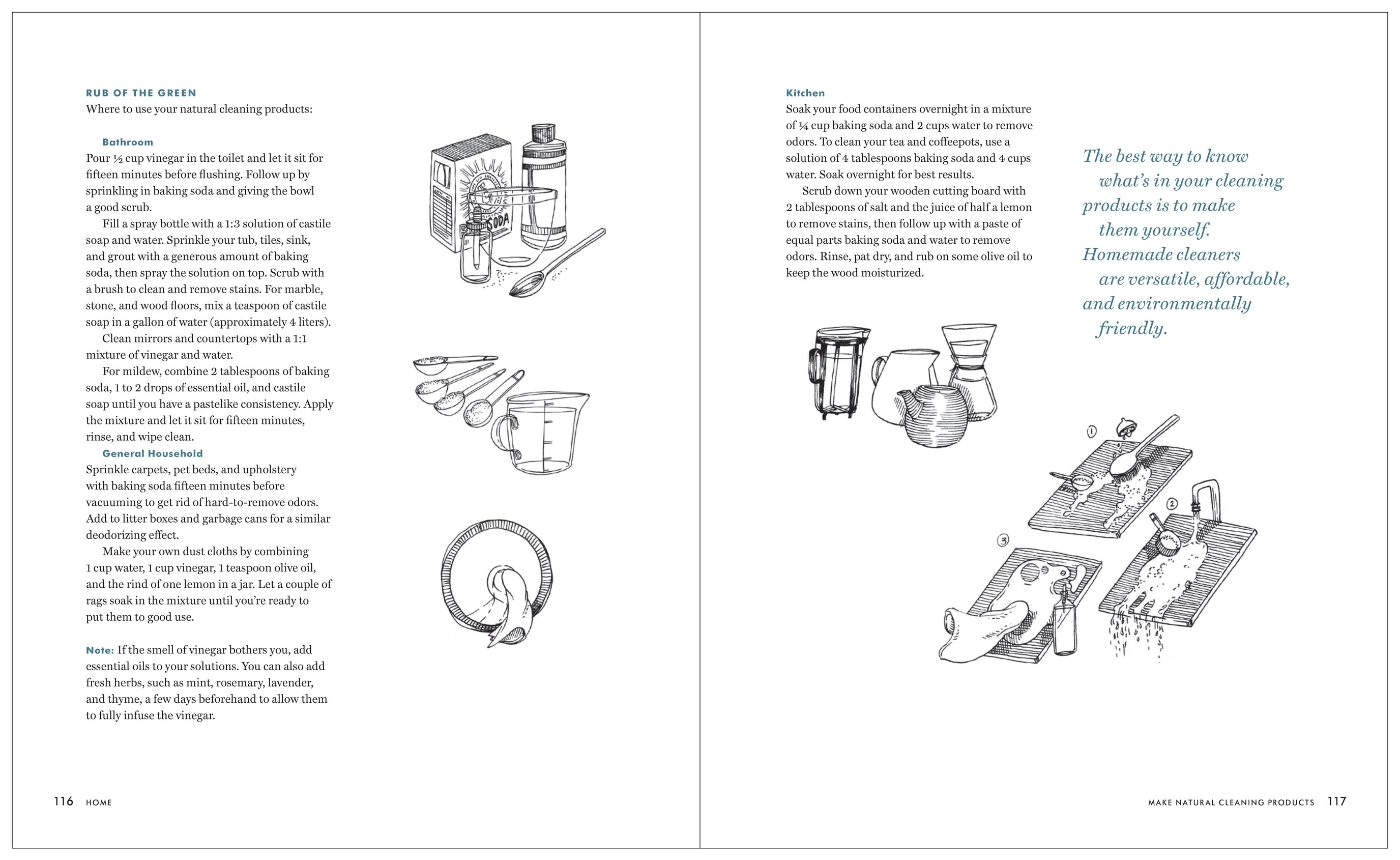 RUB OF THE GREEN
Where to use your natural cleaning products:

Bathroom
Pour ½ cup vinegar in the toilet and let it sit for fifteen minutes before flushing. Follow up by sprinkling in baking soda and giving the bowl a good scrub.

Fill a spray bottle with a 1:3 solution of castile soap and water. Sprinkle your tub, tiles, sink, and grout with a generous amount of baking soda, then spray the solution on top. Scrub with a brush to clean and remove stains. For marble, stone, and wood floors, mix a teaspoon of castile soap in a gallon of water (approximately 4 liters).

Clean mirrors and countertops with a 1:1 mixture of vinegar and water.

For mildew, combine 2 tablespoons of baking soda, 1 to 2 drops of essential oil, and castile soap until you have a pastelike consistency. Apply the mixture and let it sit for fifteen minutes, rinse, and wipe clean.

General Household
Sprinkle carpets, pet beds, and upholstery with baking soda fifteen minutes before vacuuming to get rid of hard-to-remove odors. Add to litter boxes and garbage cans for a similar deodorizing effect.

Make your own dust cloths by combining 1 cup water, 1 cup vinegar, 1 teaspoon olive oil, and the rind of one lemon in a jar. Let a couple of rags soak in the mixture until you're ready to put them to good use.

Note: If the smell of vinegar bothers you, add essential oils to your solutions. You can also add fresh herbs, such as mint, rosemary, lavender, and thyme, a few days beforehand to allow them to fully infuse the vinegar.

SODA

116 HOME

Kitchen
Soak your food containers overnight in a mixture of ¼ cup baking soda and 2 cups water to remove odors. To clean your tea and coffeepots, use a solution of 4 tablespoons baking soda and 4 cups water. Soak overnight for best results.

Scrub down your wooden cutting board with 2 tablespoons of salt and the juice of half a lemon to remove stains, then follow up with a paste of equal parts baking soda and water to remove odors. Rinse, pat dry, and rub on some olive oil to keep the wood moisturized.

The best way to know what's in your cleaning products is to make them yourself. Homemade cleaners are versatile, affordable, and environmentally friendly.

①
②
③

MAKE NATURAL CLEANING PRODUCTS 117